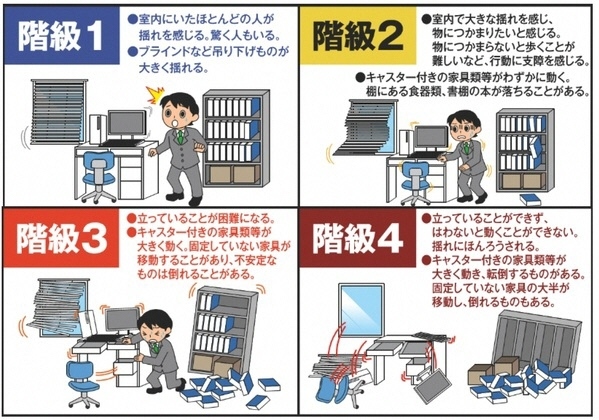 階級1

●室内にいたほとんどの人が揺れを感じる。驚く人もいる。
●ブラインドなど吊り下げものが大きく揺れる。

階級2

●室内で大きな揺れを感じ、物につかまりたいと感じる。物につかまらないと歩くことが難しいなど、行動に支障を感じる。
●キャスター付きの家具類等がわずかに動く。棚にある食器類、書棚の本が落ちることがある。

階級3

●立っていることが困難になる。
●キャスター付きの家具類等が大きく動く。固定していない家具が移動することがあり、不安定なものは倒れることがある。

階級4

●立っていることができず、はわないと動くことができない。揺れにほんろうされる。
●キャスター付きの家具類等が大きく動き、転倒するものがある。固定していない家具の大半が移動し、倒れるものもある。