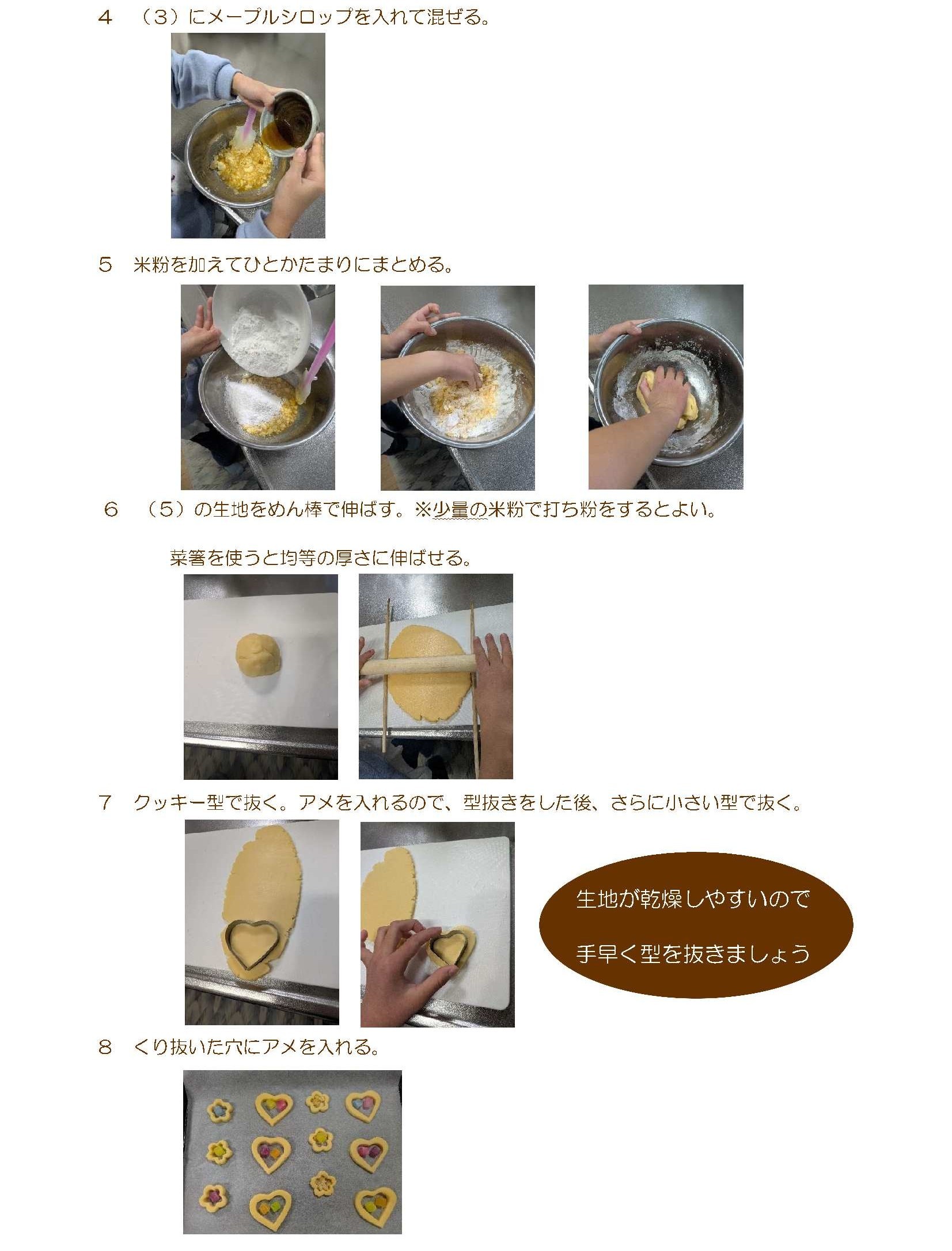 ４　（３）にメープルシロップを入れて混ぜる。

５　米粉を加えてひとかたまりにまとめる。

６　（５）の生地をめん棒で伸ばす。※少量の米粉で打ち粉をするとよい。

菜箸を使うと均等の厚さに伸ばせる。

７　クッキー型で抜く。アメを入れるので、型抜きをした後、さらに小さい型で抜く。

生地が乾燥しやすいので

手早く型を抜きましょう

８　くり抜いた穴にアメを入れる。